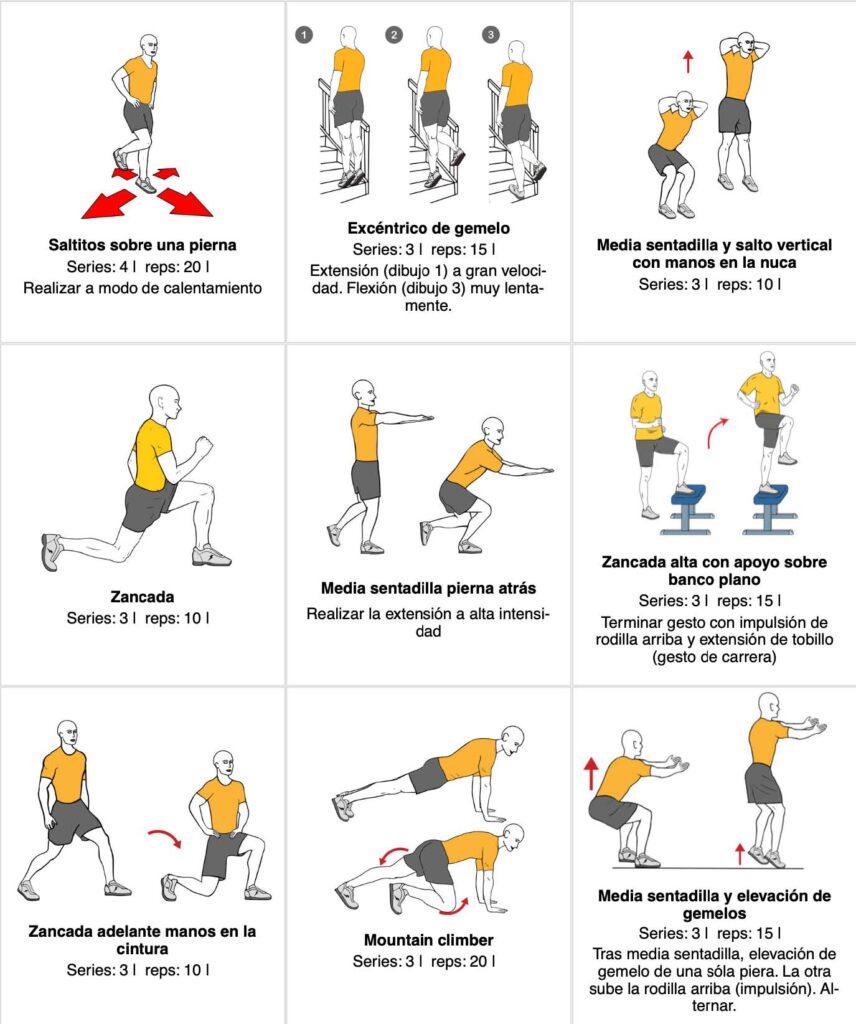 Saltitos sobre una pierna
Series: 4 | reps: 20 |
Realizar a modo de calentamiento

1 2 3

Excéntrico de gemelo
Series: 3 | reps: 15 |
Extensión (dibujo 1) a gran velocidad. Flexión (dibujo 3) muy lentamente.

Media sentadilla y salto vertical con manos en la nuca
Series: 3 | reps: 10 |

Zancada
Series: 3 | reps: 10 |

Media sentadilla pierna atrás
Realizar la extensión a alta intensidad

Zancada alta con apoyo sobre banco plano
Series: 3 | reps: 15 |
Terminar gesto con impulsión de rodilla arriba y extensión de tobillo (gesto de carrera)

Zancada adelante manos en la cintura
Series: 3 | reps: 10 |

Mountain climber
Series: 3 | reps: 20 |

Media sentadilla y elevación de gemelos
Series: 3 | reps: 15 |
Tras media sentadilla, elevación de gemelo de una sóla piera. La otra sube la rodilla arriba (impulsión). Alternar.